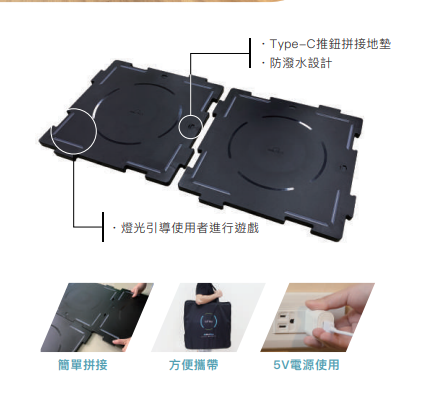 · Type-C推鈕拼接地墊
· 防潑水設計

· 燈光引導使用者進行遊戲

簡單拼接

方便攜帶

5V電源使用