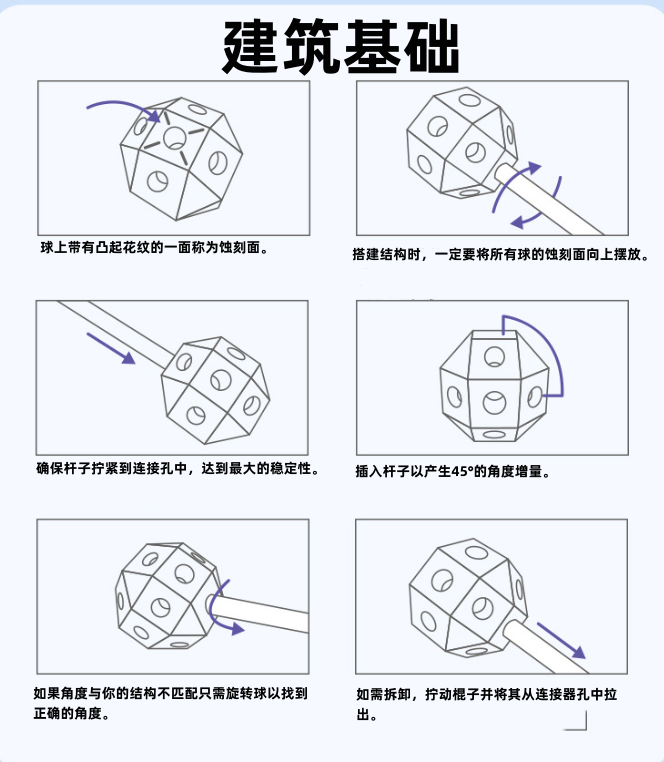 建筑基础

球上带有凸起花纹的一面称为蚀刻面。

搭建结构时，一定要将所有球的蚀刻面向上摆放。

确保杆子拧紧到连接孔中，达到最大的稳定性。

插入杆子以产生45°的角度增量。

如果角度与你的结构不匹配只需旋转球以找到正确的角度。

如需拆卸，拧动棍子并将其从连接器孔中拉出。