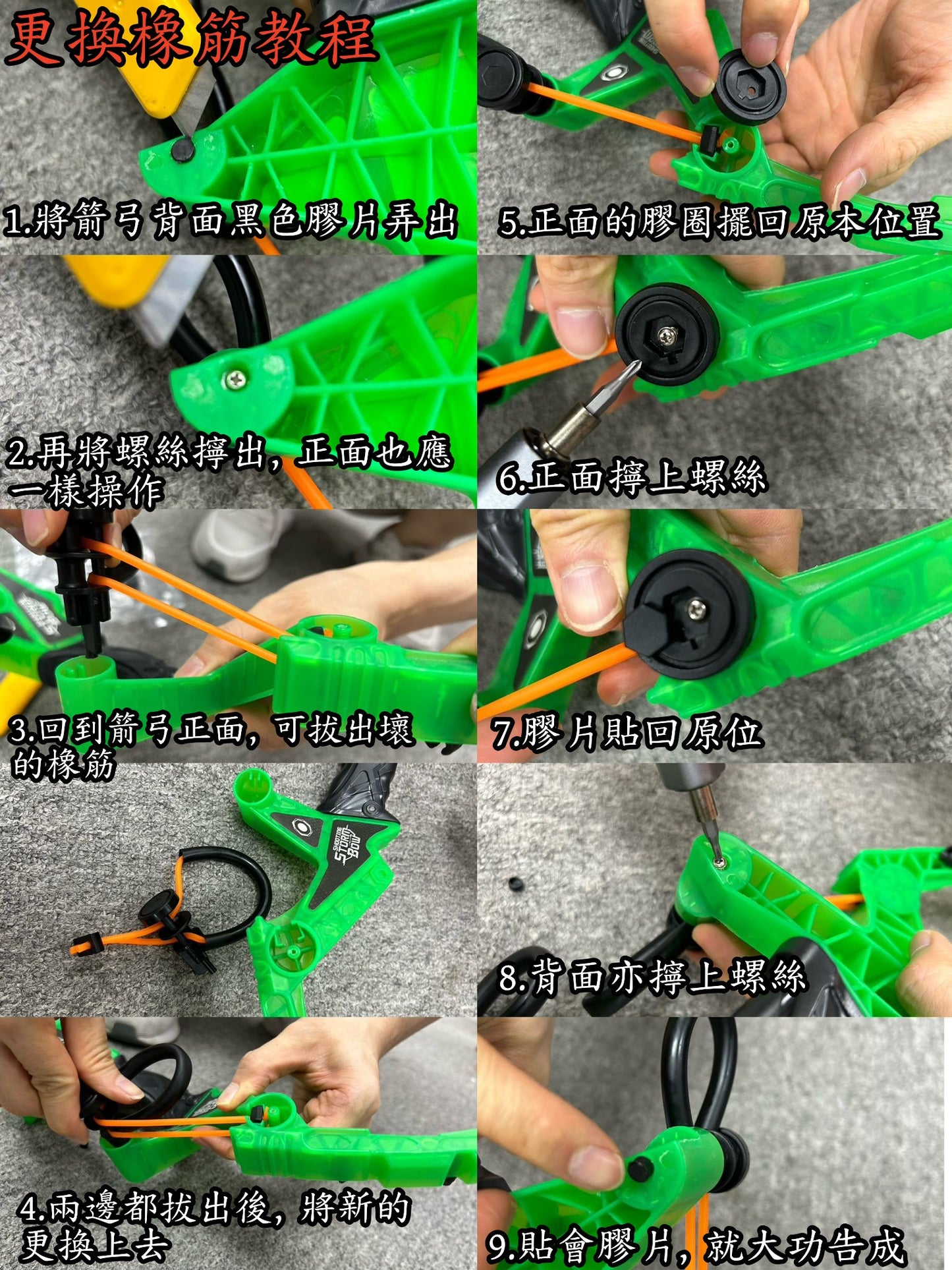 更換橡筋教程

1.將箭弓背面黑色膠片弄出

2.再將螺絲擰出，正面也應一樣操作

3.回到箭弓正面，可拔出壞的橡筋

SHOOTING STORM BOW

4.兩邊都拔出後，將新的更換上去

5.正面的膠圈擺回原本位置

6.正面擰上螺絲

7.膠片貼回原位

8.背面亦擰上螺絲

9.貼會膠片，就大功告成