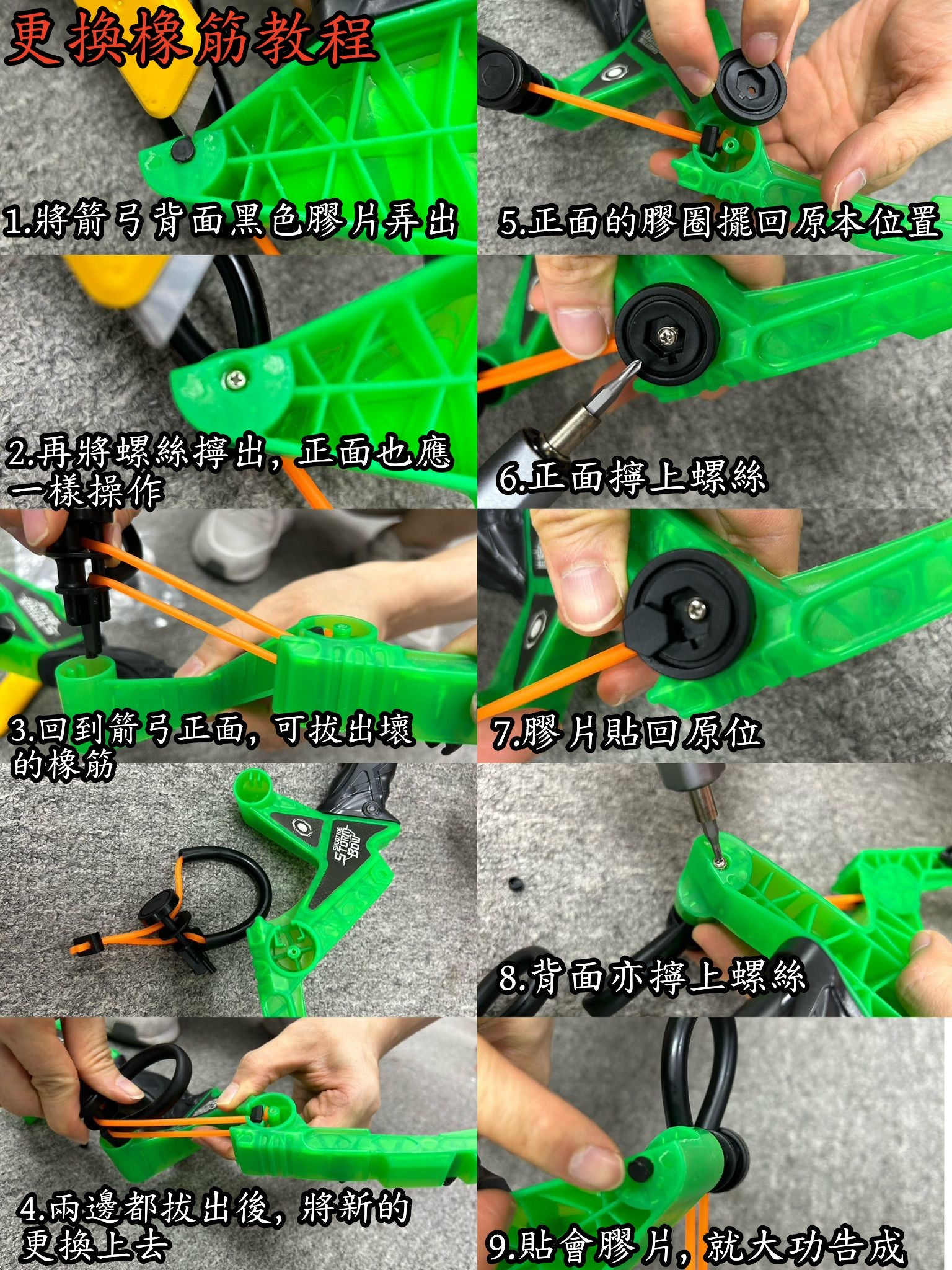 更換橡筋教程

1.將箭弓背面黑色膠片弄出

2.再將螺絲擰出，正面也應一樣操作

3.回到箭弓正面，可拔出壞的橡筋

SHOOTING STORM BOW

4.兩邊都拔出後，將新的更換上去

5.正面的膠圈擺回原本位置

6.正面擰上螺絲

7.膠片貼回原位

8.背面亦擰上螺絲

9.貼會膠片，就大功告成